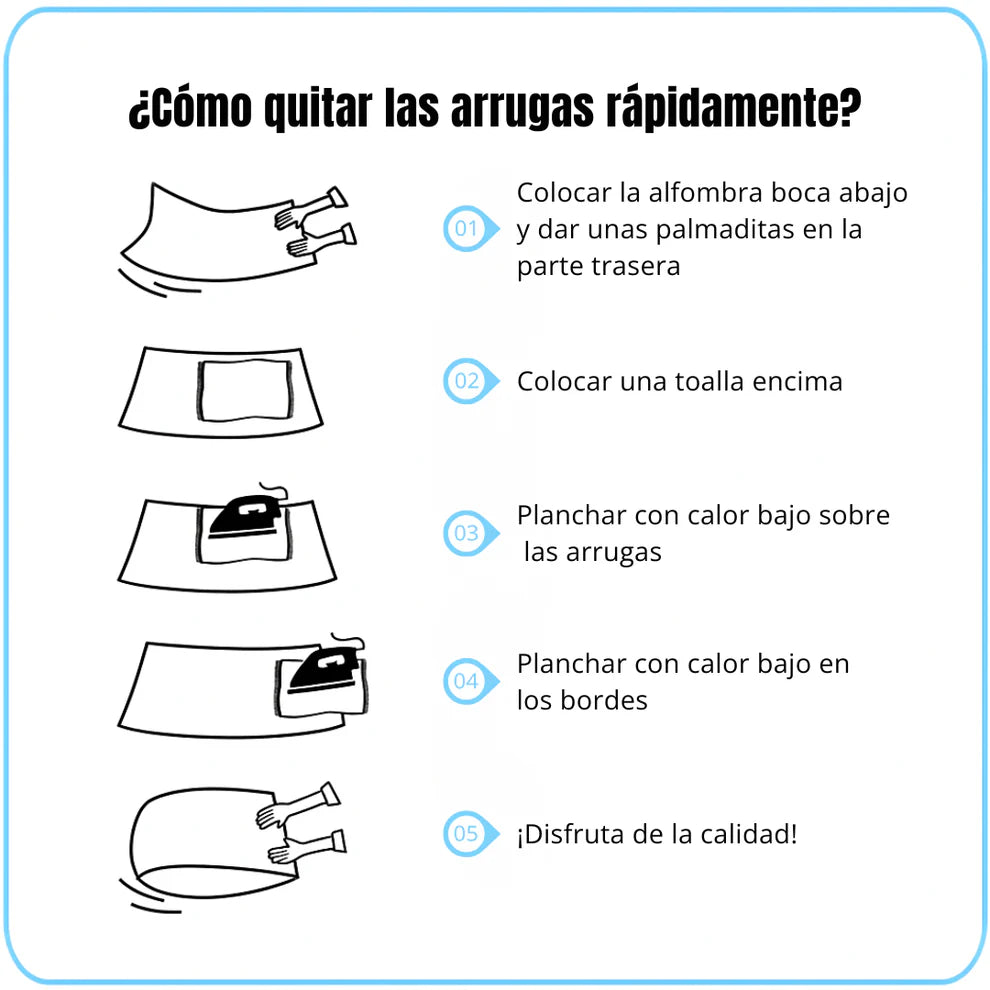 ¿Cómo quitar las arrugas rápidamente?

01 Colocar la alfombra boca abajo y dar unas palmaditas en la parte trasera

02 Colocar una toalla encima

03 Planchar con calor bajo sobre las arrugas

04 Planchar con calor bajo en los bordes

05 ¡Disfruta de la calidad!